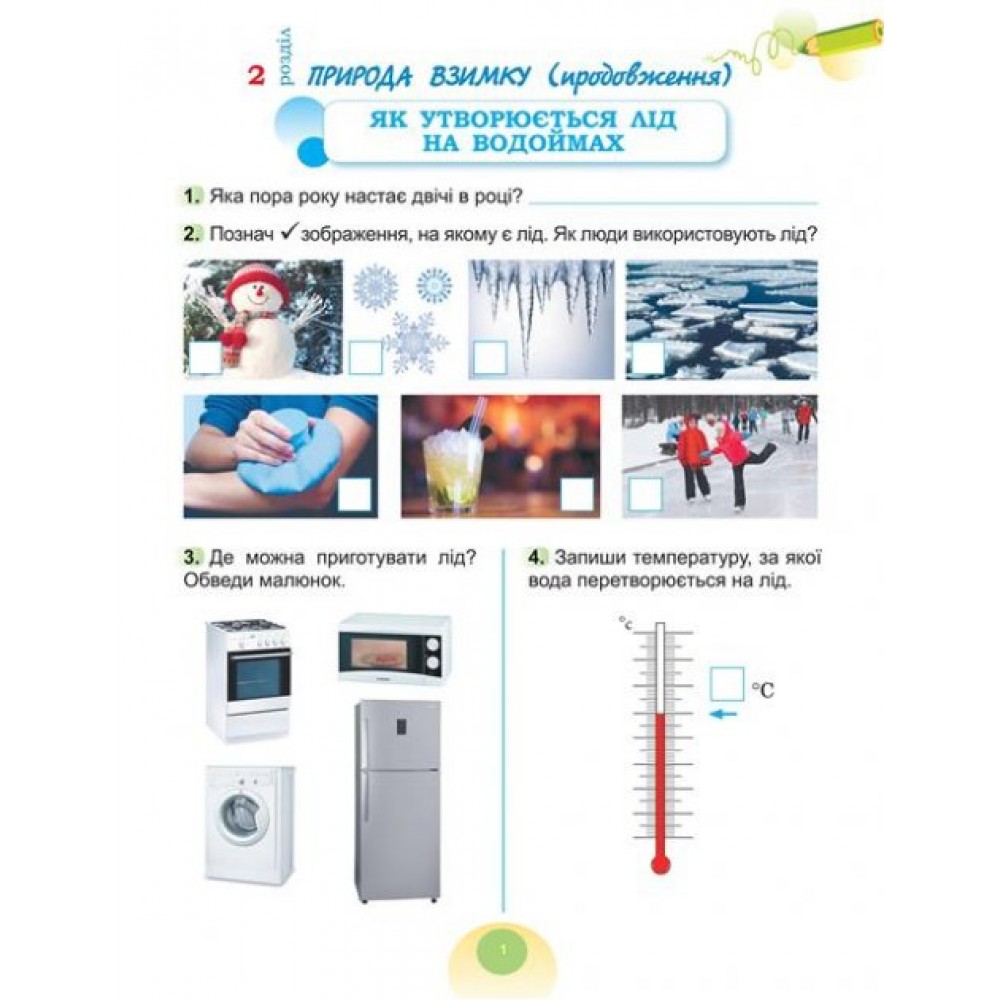 2 розділ ПРИРОДА ВЗИМКУ (продовження)

ЯК УТВОРЮЄТЬСЯ ЛІД НА ВОДОЙМАХ

1. Яка пора року настає двічі в році?

2. Познач ✓ зображення, на якому є лід. Як люди використовують лід?

3. Де можна приготувати лід? Обведи малюнок.

4. Запиши температуру, за якої вода перетворюється на лід.

°C

°C

1