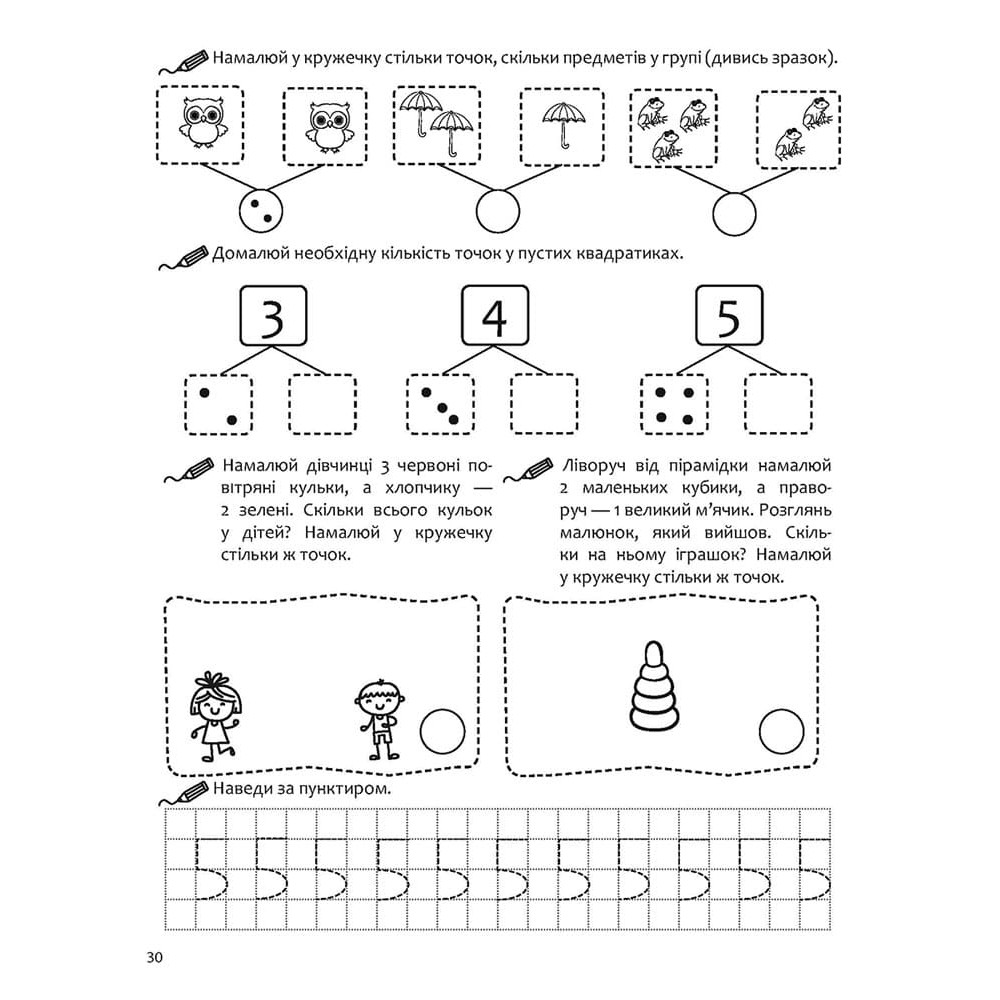 Намалюй у кружечку стільки точок, скільки предметів у групі (дивись зразок).

Домалюй необхідну кількість точок у пустих квадратиках.

3

4

5

Намалюй дівчинці 3 червоні повітряні кульки, а хлопчику — 2 зелені. Скільки всього кульок у дітей? Намалюй у кружечку стільки ж точок.

Ліворуч від пірамідки намалюй 2 маленьких кубики, а праворуч — 1 великий м'ячик. Розглянь малюнок, який вийшов. Скільки на ньому іграшок? Намалюй у кружечку стільки ж точок.

Наведи за пунктиром.

5 5 5 5 5 5 5 5 5 5 5

30