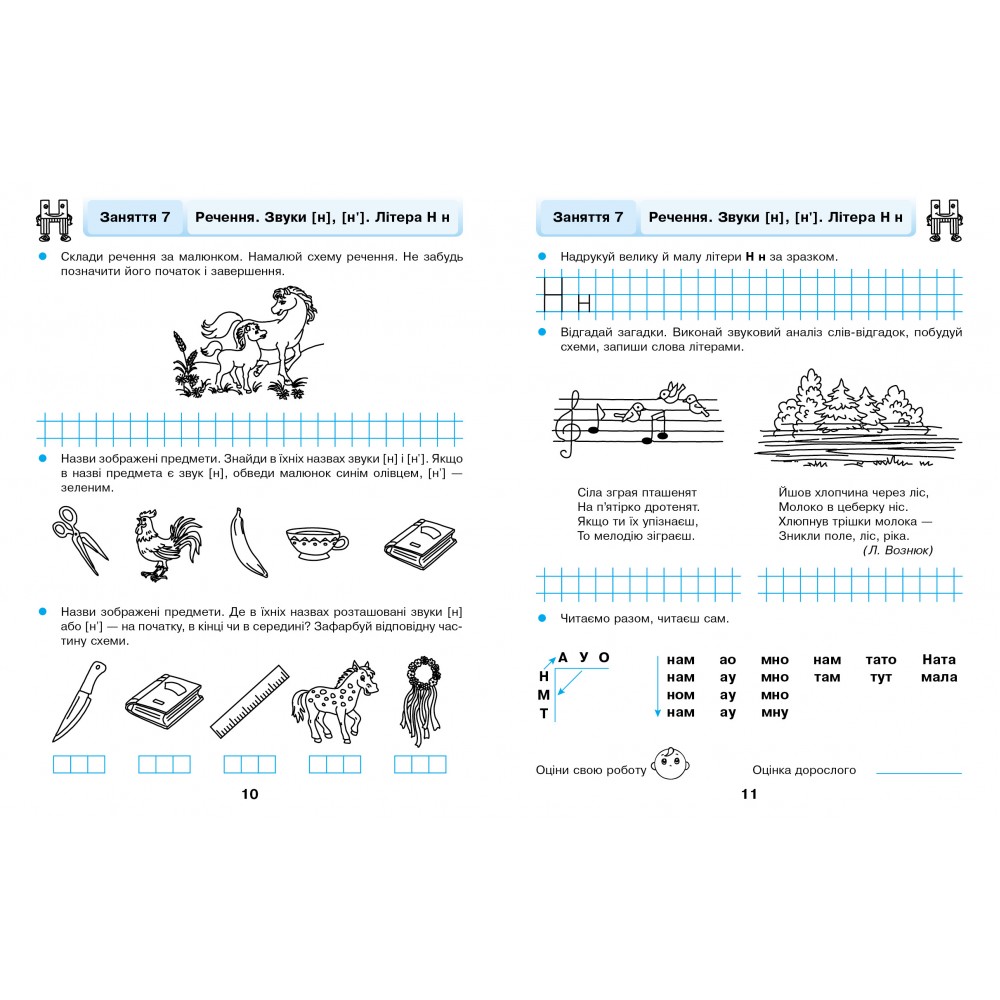 Заняття 7 Речення. Звуки [н], [н']. Літера Н н

Склади речення за малюнком. Намалюй схему речення. Не забудь позначити його початок і завершення.

Назви зображені предмети. Знайди в їхніх назвах звуки [н] і [н']. Якщо в назві предмета є звук [н], обведи малюнок синім олівцем, [н'] — зеленим.

Назви зображені предмети. Де в їхніх назвах розташовані звуки [н] або [н'] — на початку, в кінці чи в середині? Зафарбуй відповідну частину схеми.

10

Заняття 7 Речення. Звуки [н], [н']. Літера Н н

Надрукуй велику й малу літери Н н за зразком.

Н н

Відгадай загадки. Виконай звуковий аналіз слів-відгадок, побудуй схеми, запиши слова літерами.

Сіла зграя пташенят
На п'ятірко дротенят.
Якщо ти їх упізнаєш,
То мелодію зіграєш.

Йшов хлопчина через ліс,
Молоко в цеберку ніс.
Хлюпнув трішки молока —
Зникли поле, ліс, ріка.
(Л. Вознюк)

Читаємо разом, читаєш сам.

А У О
Н
М
Т

| нам | ао | мно | нам | тато | Ната |
|---|---|---|---|---|---|
| нам | ау | мно | там | тут | мала |
| ном | ау | мно | | | |
| нам | ау | мну | | | |

Оціни свою роботу Оцінка дорослого

11