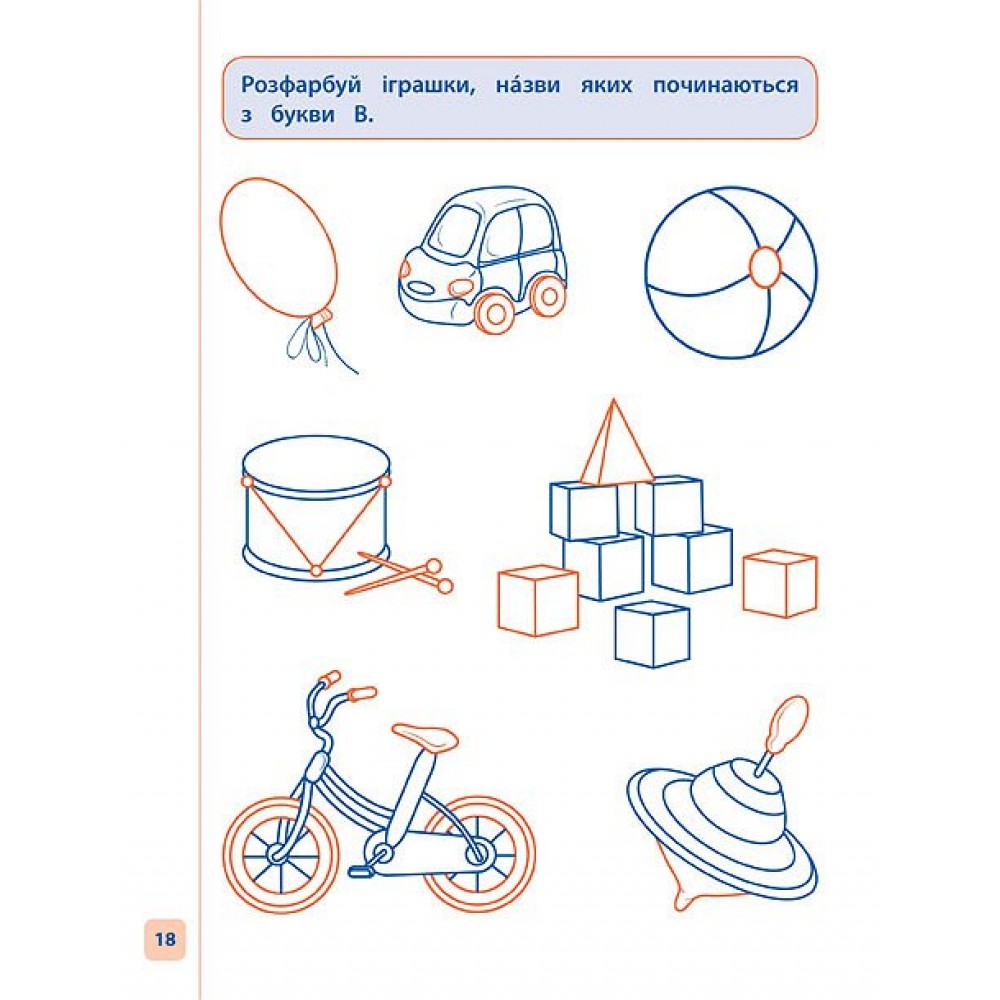 Розфарбуй іграшки, на́зви яких починаються з букви В.

18